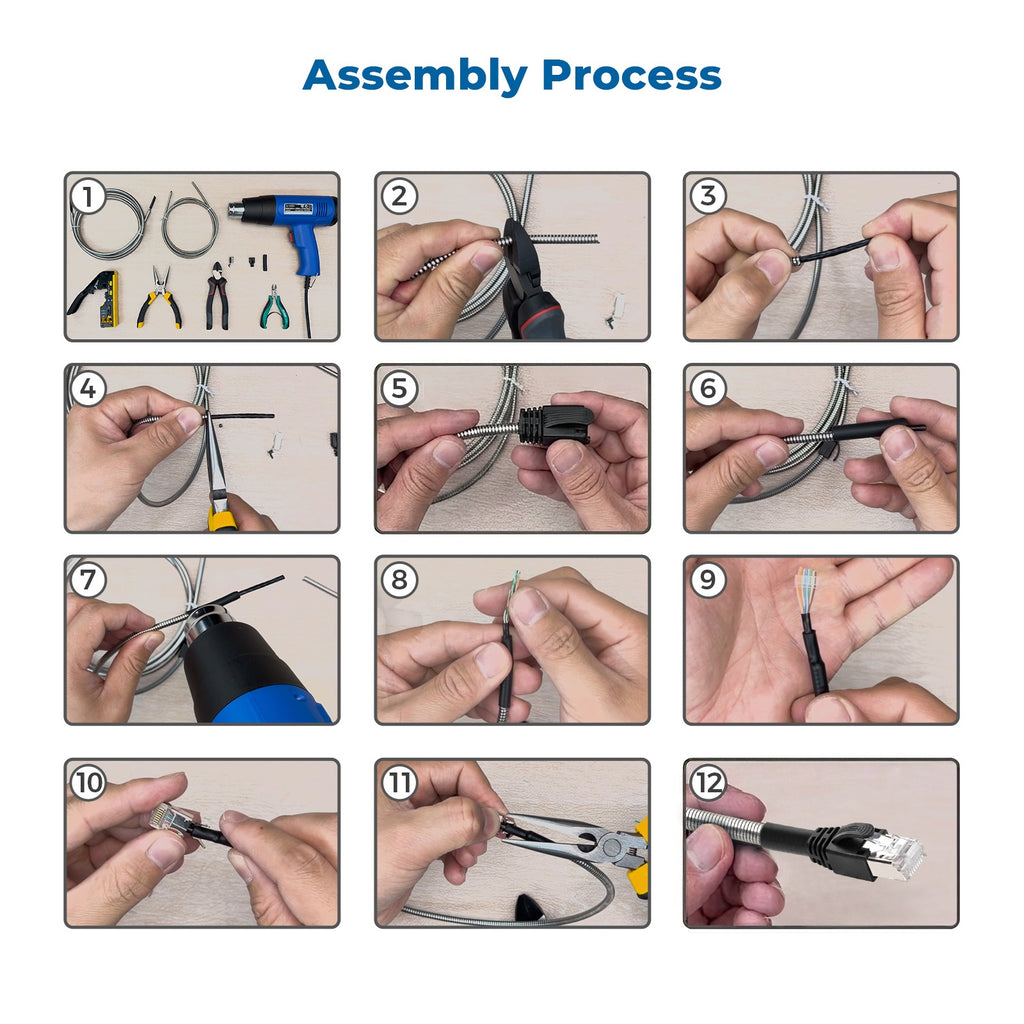 Assembly Process

1

2

3

4

5

6

7

8

9

10

11

12