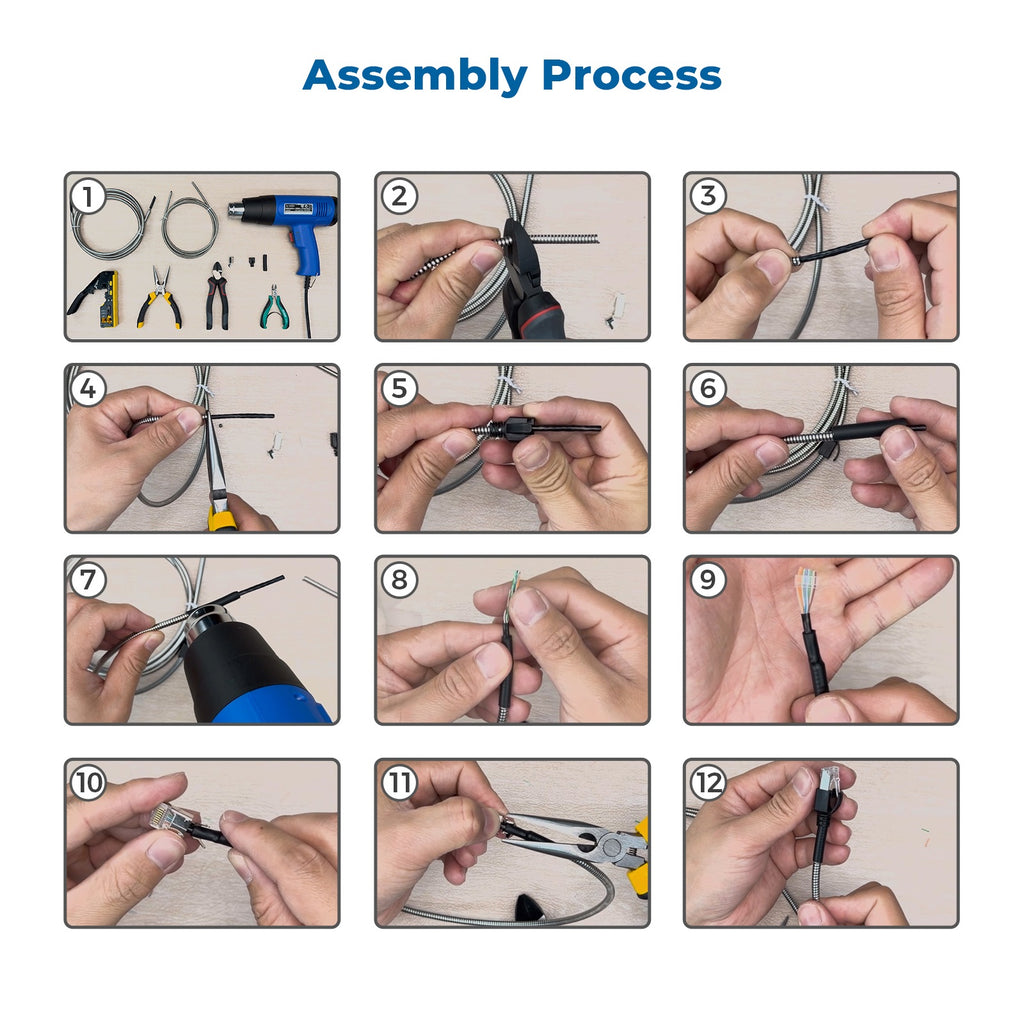 Assembly Process

1

2

3

4

5

6

7

8

9

10

11

12